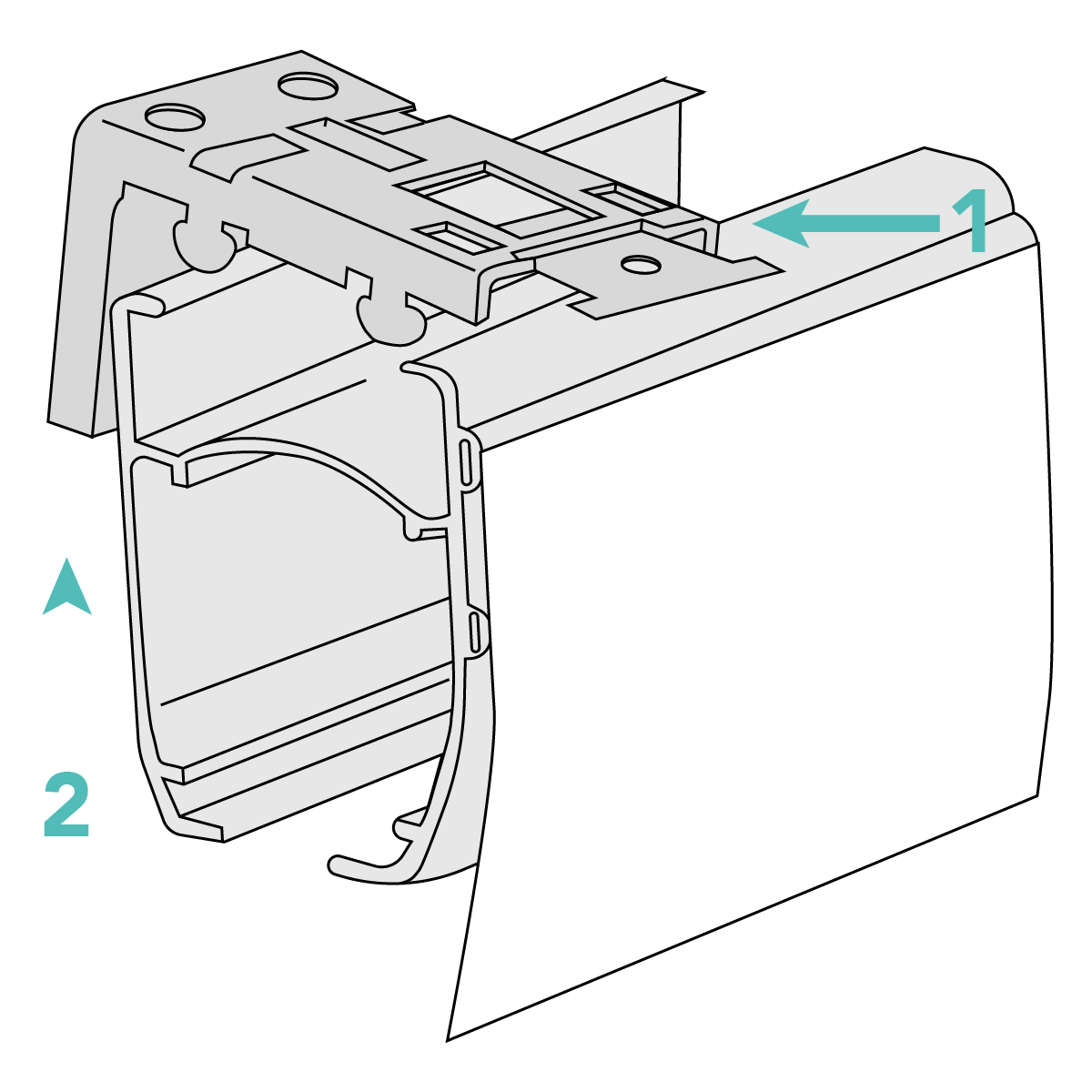 1

2